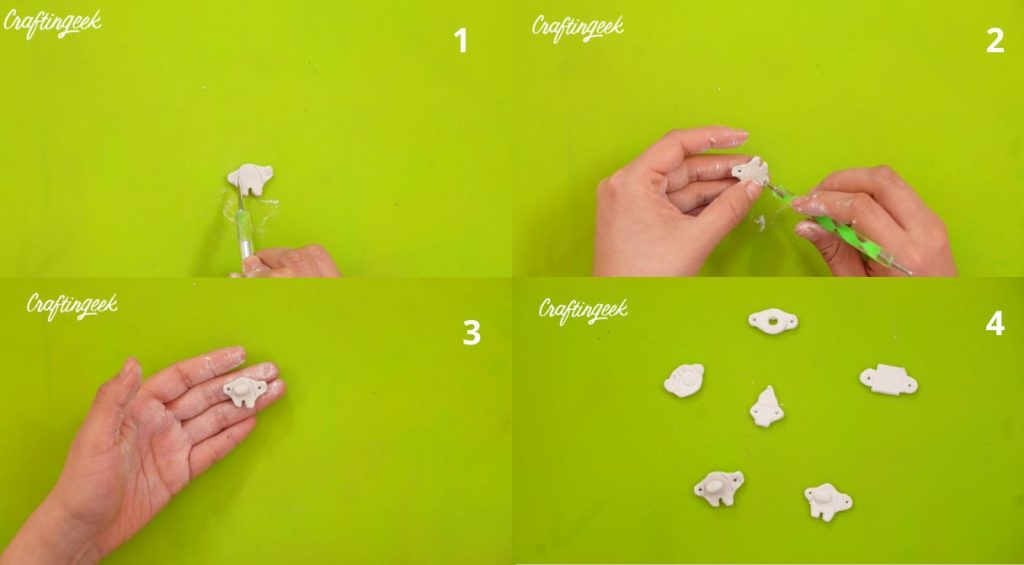 Craftingeek
1

Craftingeek
2

Craftingeek
3

Craftingeek
4